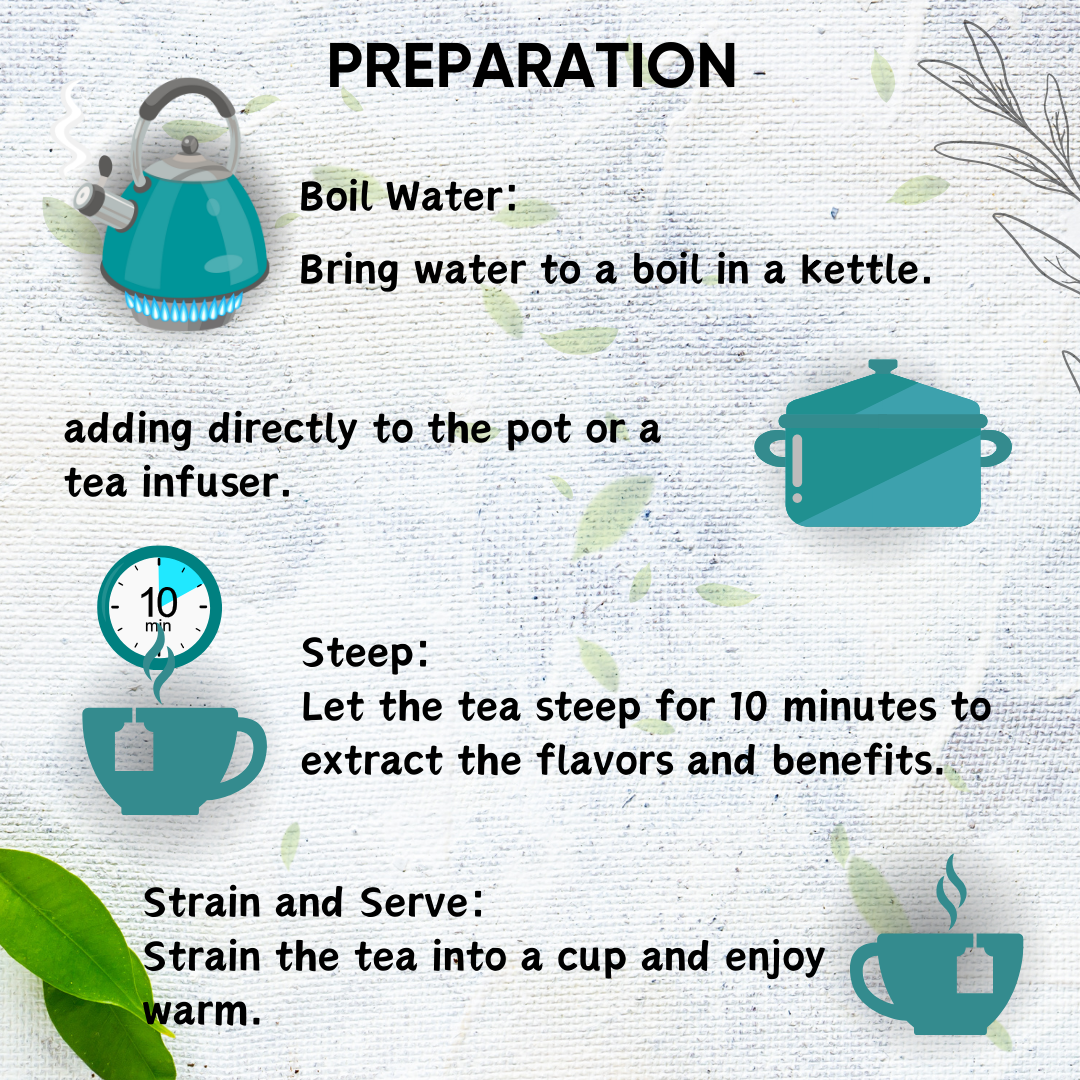 PREPARATION

Boil Water:
Bring water to a boil in a kettle.

adding directly to the pot or a tea infuser.

10 min

Steep:
Let the tea steep for 10 minutes to extract the flavors and benefits.

Strain and Serve:
Strain the tea into a cup and enjoy warm.