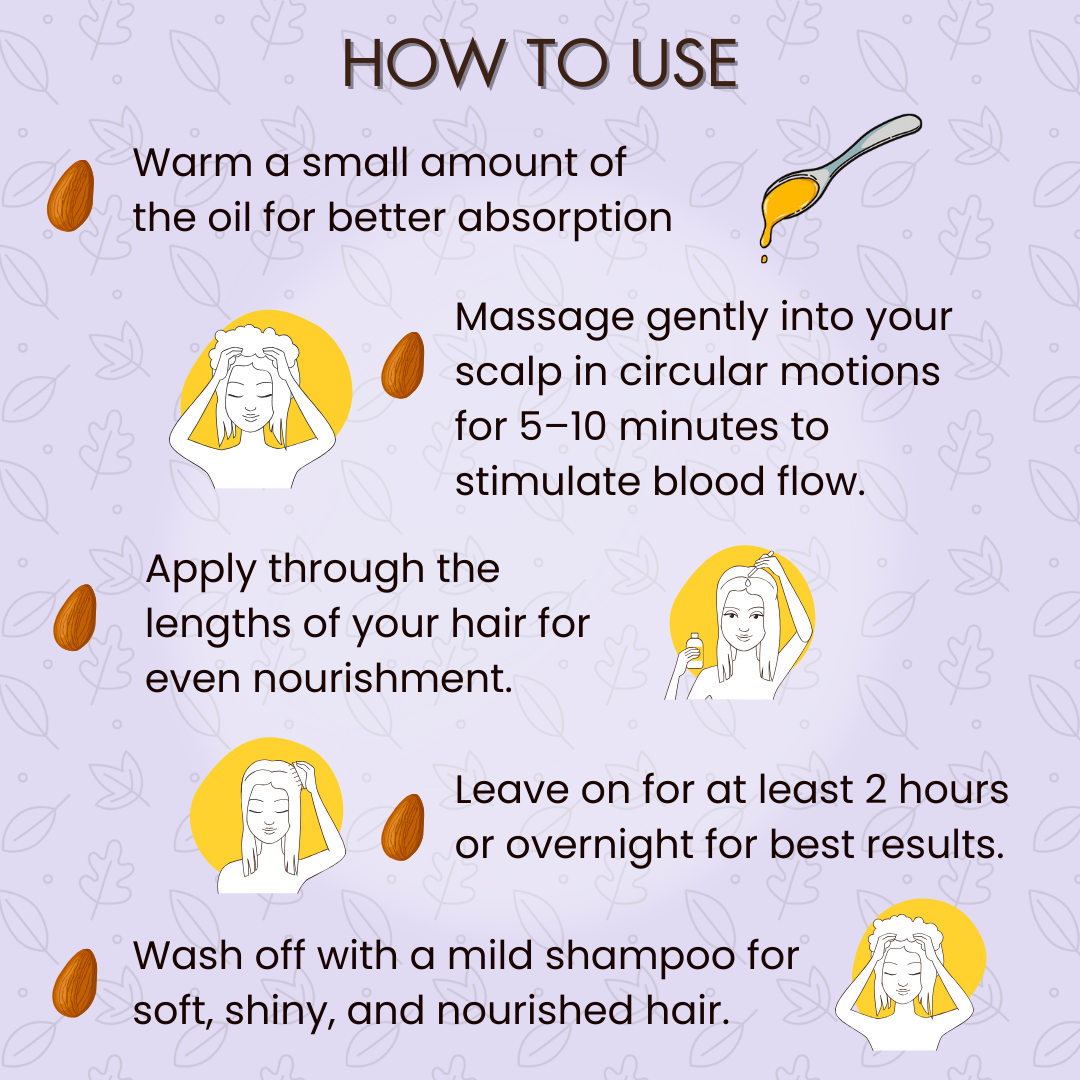 HOW TO USE

Warm a small amount of the oil for better absorption

Massage gently into your scalp in circular motions for 5–10 minutes to stimulate blood flow.

Apply through the lengths of your hair for even nourishment.

Leave on for at least 2 hours or overnight for best results.

Wash off with a mild shampoo for soft, shiny, and nourished hair.